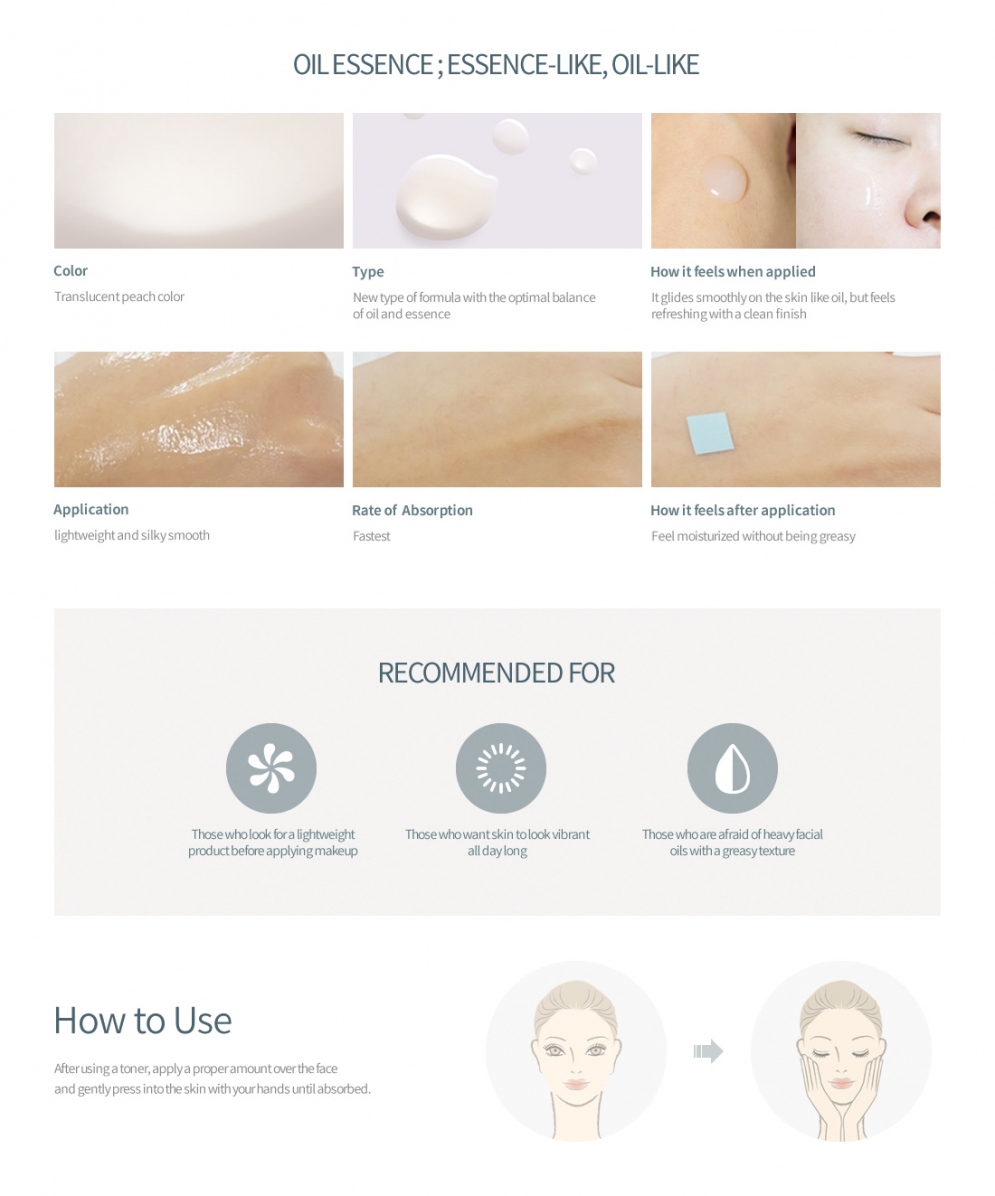 OIL ESSENCE ; ESSENCE-LIKE, OIL-LIKE

Color
Translucent peach color

Type
New type of formula with the optimal balance of oil and essence

How it feels when applied
It glides smoothly on the skin like oil, but feels refreshing with a clean finish

Application
lightweight and silky smooth

Rate of Absorption
Fastest

How it feels after application
Feel moisturized without being greasy

RECOMMENDED FOR

Those who look for a lightweight product before applying makeup

Those who want skin to look vibrant all day long

Those who are afraid of heavy facial oils with a greasy texture

How to Use

After using a toner, apply a proper amount over the face and gently press into the skin with your hands until absorbed.